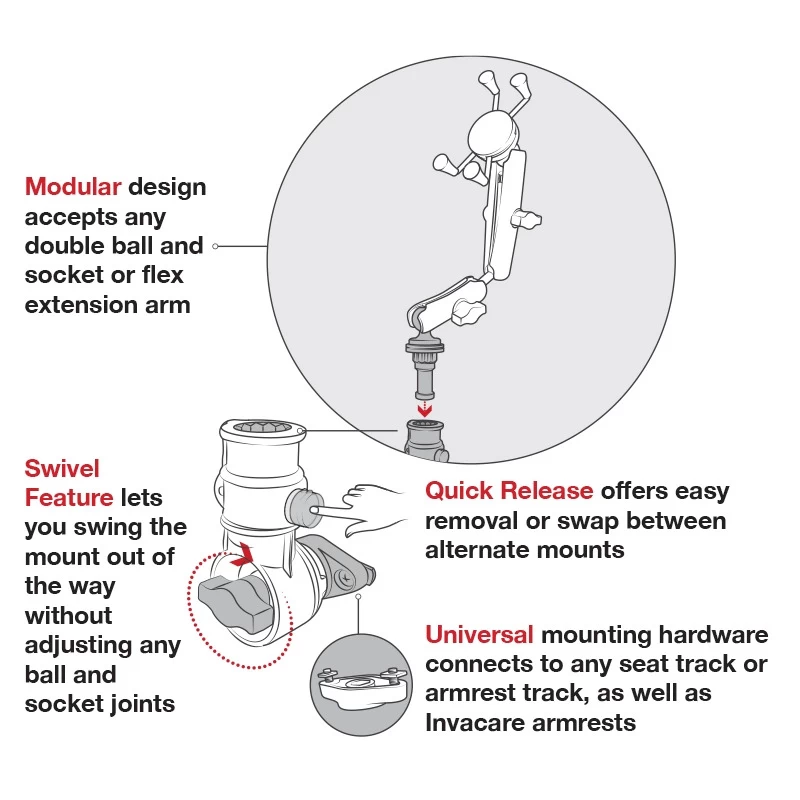 Modular design accepts any double ball and socket or flex extension arm

Swivel Feature lets you swing the mount out of the way without adjusting any ball and socket joints

Quick Release offers easy removal or swap between alternate mounts

Universal mounting hardware connects to any seat track or armrest track, as well as Invacare armrests